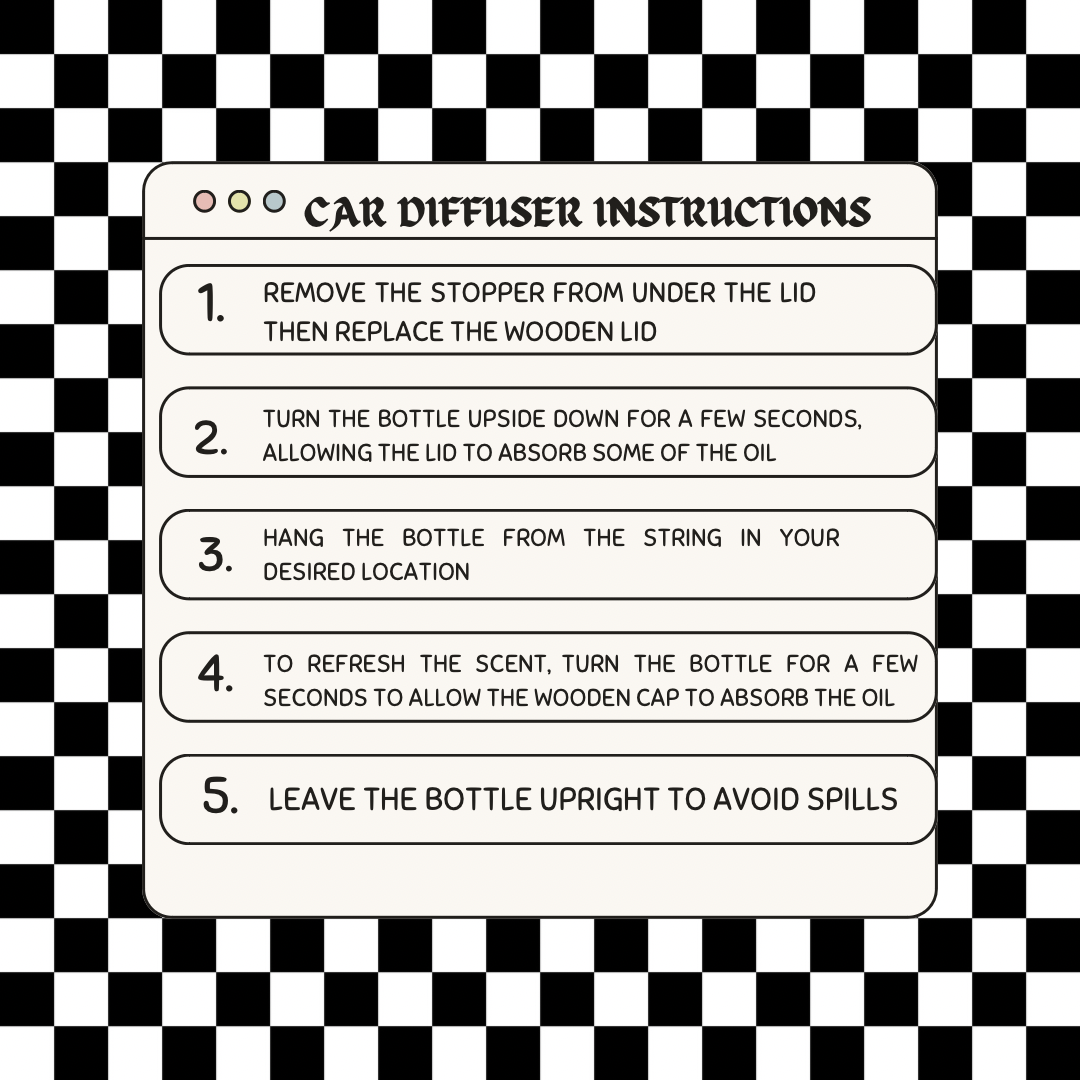 CAR DIFFUSER INSTRUCTIONS

1. REMOVE THE STOPPER FROM UNDER THE LID THEN REPLACE THE WOODEN LID

2. TURN THE BOTTLE UPSIDE DOWN FOR A FEW SECONDS, ALLOWING THE LID TO ABSORB SOME OF THE OIL

3. HANG THE BOTTLE FROM THE STRING IN YOUR DESIRED LOCATION

4. TO REFRESH THE SCENT, TURN THE BOTTLE FOR A FEW SECONDS TO ALLOW THE WOODEN CAP TO ABSORB THE OIL

5. LEAVE THE BOTTLE UPRIGHT TO AVOID SPILLS